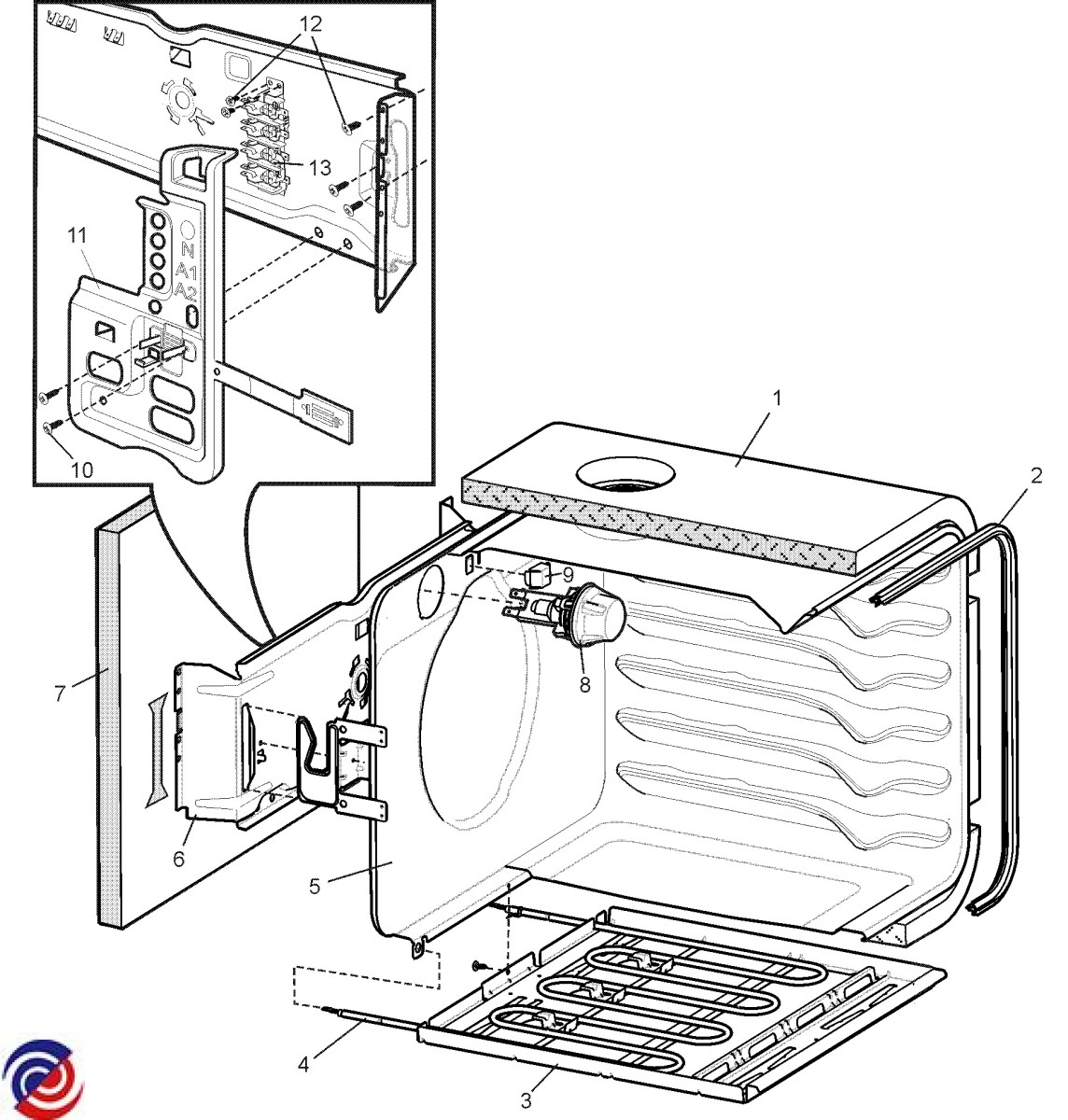 12
13
11
N
A1
A2
10
1
2
9
8
7
6
5
4
3